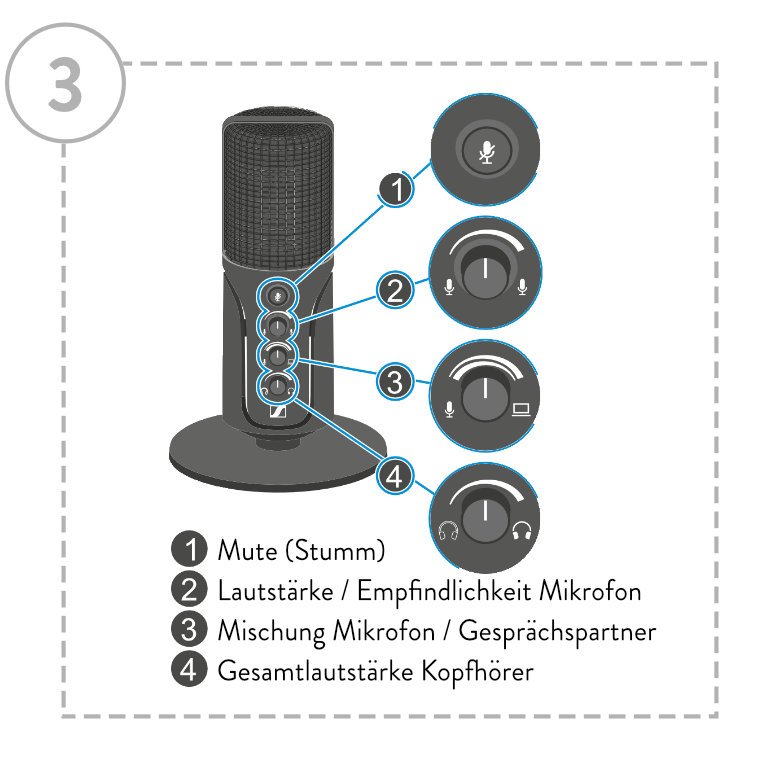 3

1
2
3
4

1 Mute (Stumm)
2 Lautstärke / Empfindlichkeit Mikrofon
3 Mischung Mikrofon / Gesprächspartner
4 Gesamtlautstärke Kopfhörer